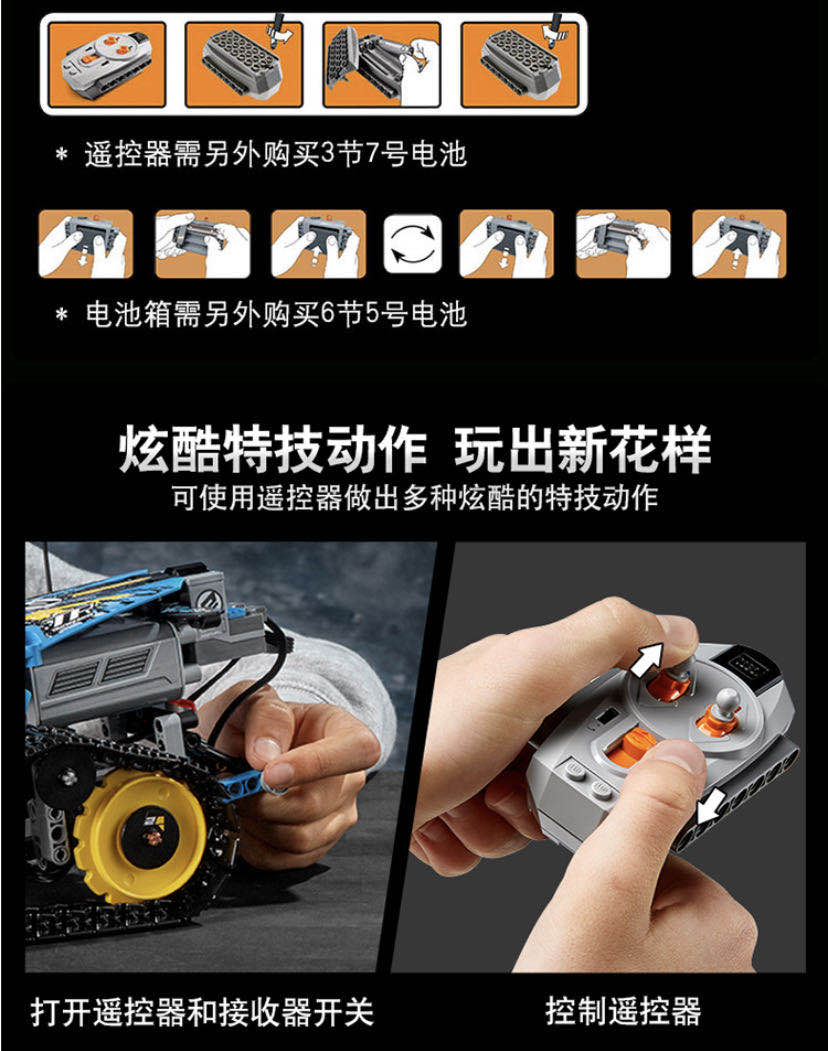 * 遥控器需另外购买3节7号电池

* 电池箱需另外购买6节5号电池

炫酷特技动作 玩出新花样

可使用遥控器做出多种炫酷的特技动作

打开遥控器和接收器开关

控制遥控器